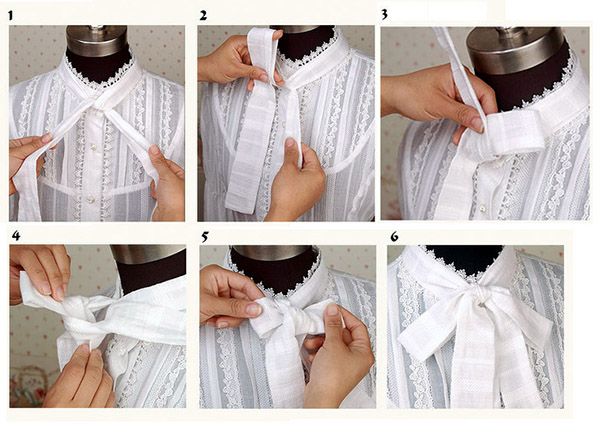 1
2
3
4
5
6