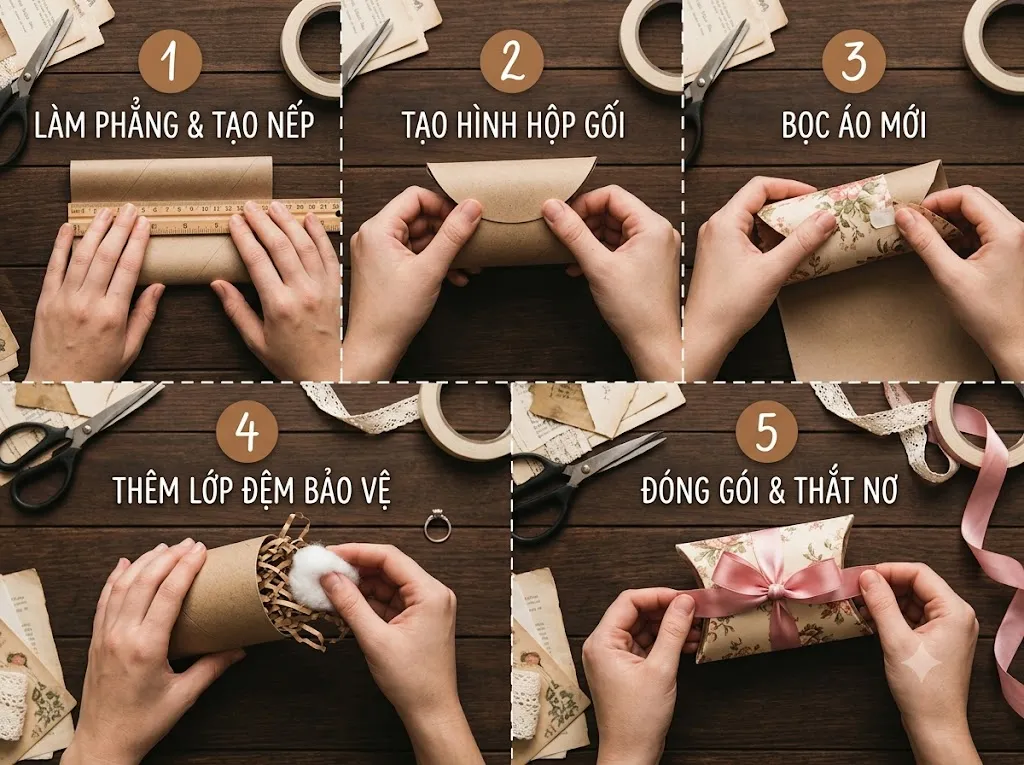 1
LÀM PHẲNG & TẠO NẾP

2
TẠO HÌNH HỘP GỐI

3
BỌC ÁO MỚI

4
THÊM LỚP ĐỆM BẢO VỆ

5
ĐÓNG GÓI & THẮT NƠ